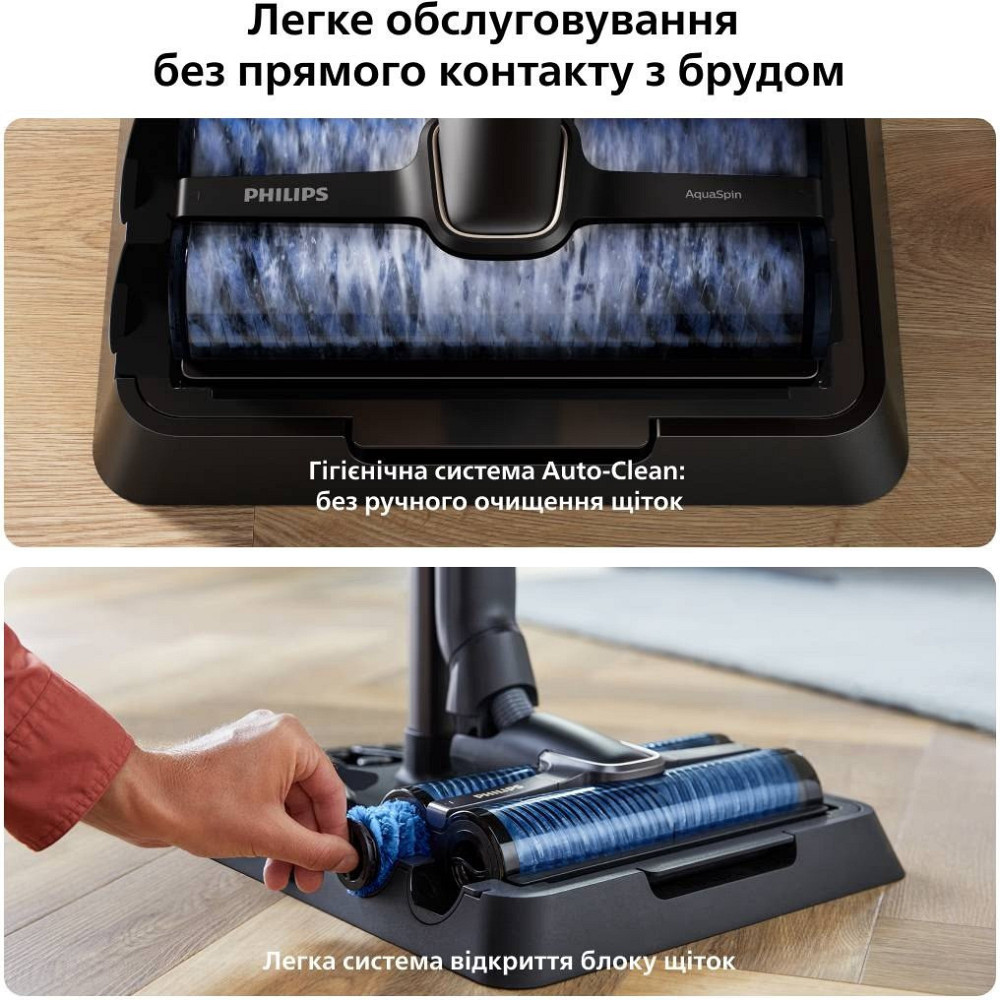 Легке обслуговування без прямого контакту з брудом

PHILIPS

AquaSpin

Гігієнічна система Auto-Clean: без ручного очищення щіток

PHILIPS

Легка система відкриття блоку щіток